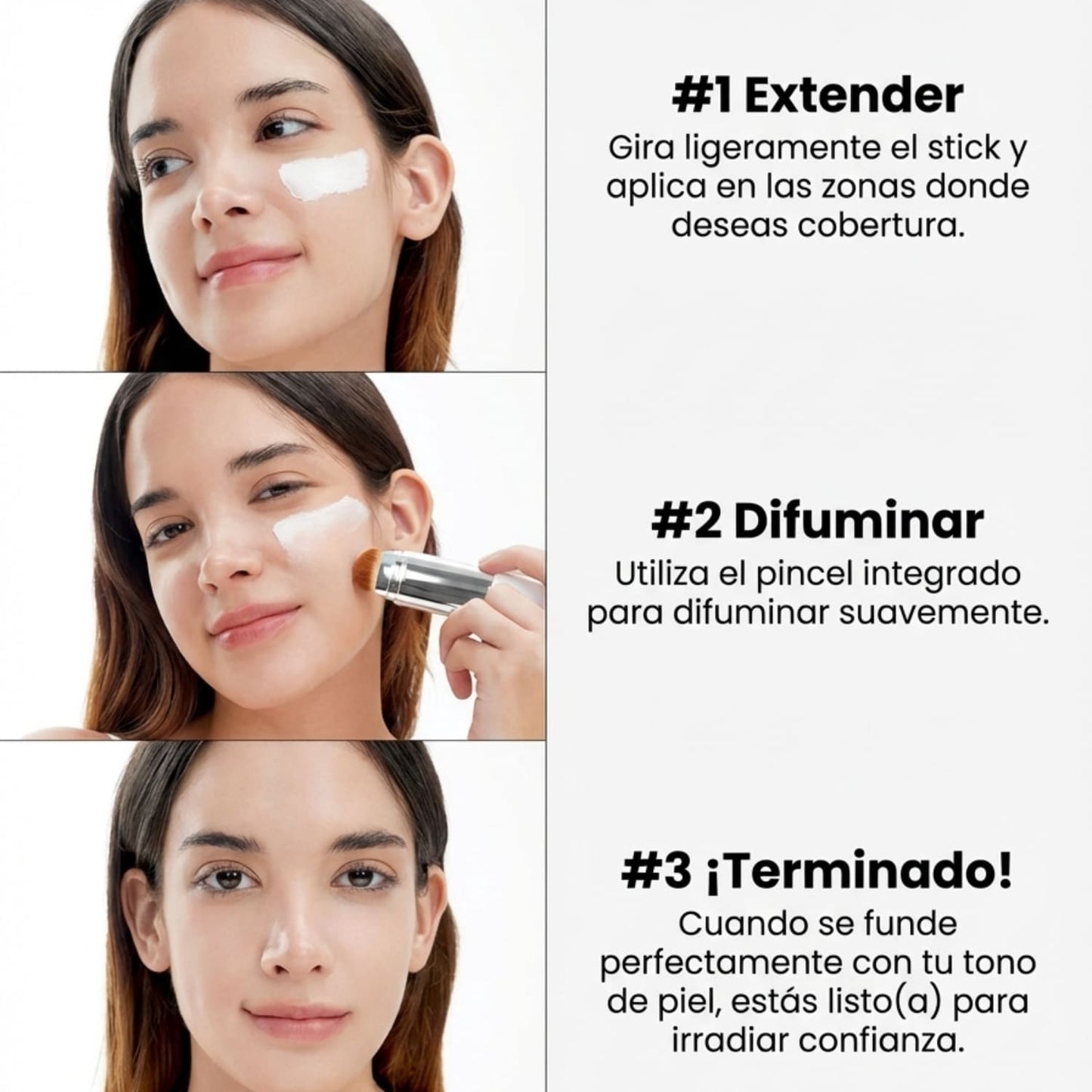 #1 Extender
Gira ligeramente el stick y aplica en las zonas donde deseas cobertura.

#2 Difuminar
Utiliza el pincel integrado para difuminar suavemente.

#3 ¡Terminado!
Cuando se funde perfectamente con tu tono de piel, estás listo(a) para irradiar confianza.