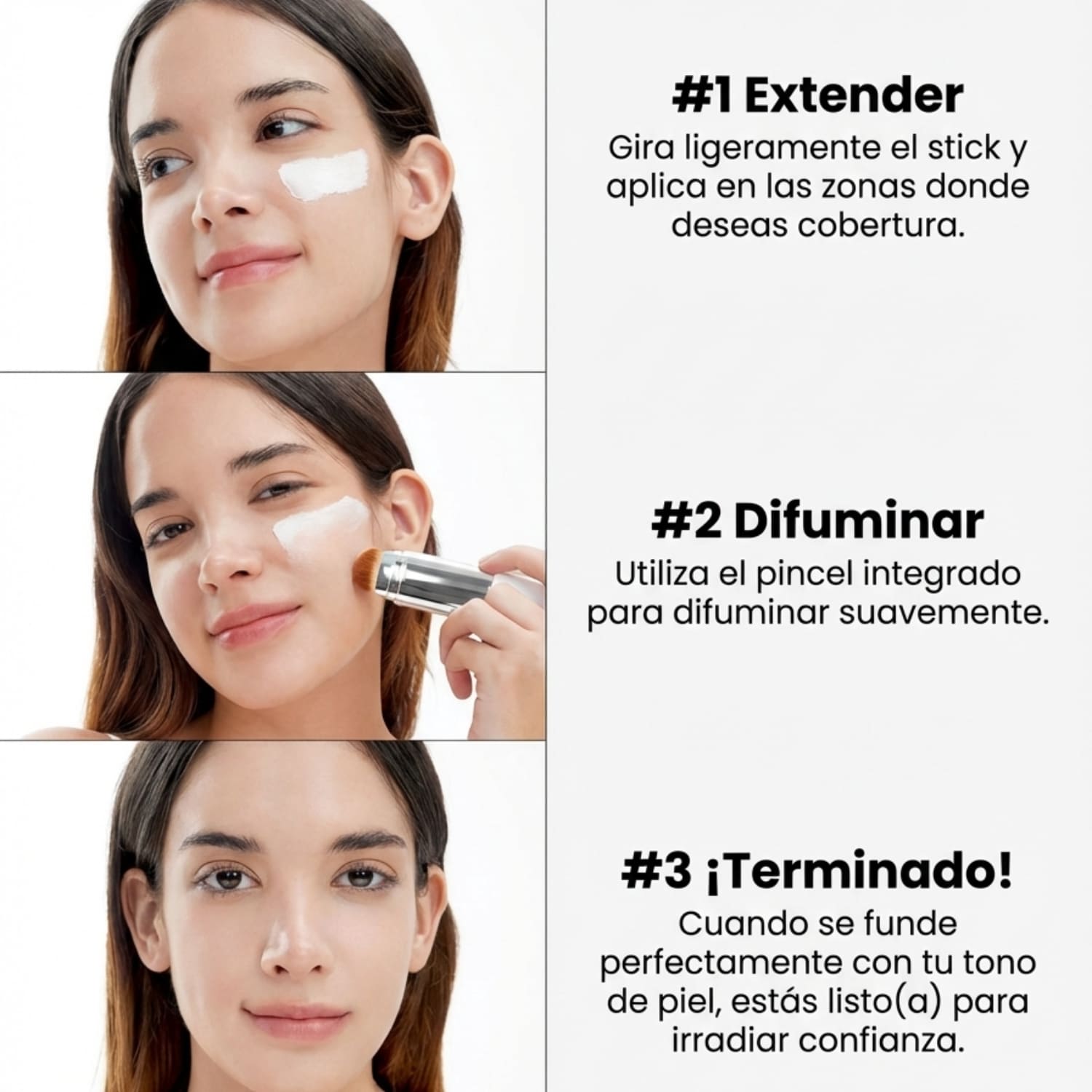 #1 Extender

Gira ligeramente el stick y aplica en las zonas donde deseas cobertura.

#2 Difuminar

Utiliza el pincel integrado para difuminar suavemente.

#3 ¡Terminado!

Cuando se funde perfectamente con tu tono de piel, estás listo(a) para irradiar confianza.