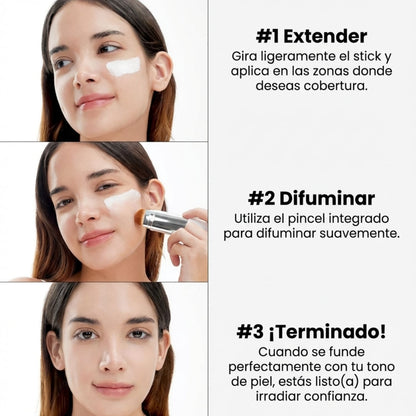 #1 Extender
Gira ligeramente el stick y aplica en las zonas donde deseas cobertura.

#2 Difuminar
Utiliza el pincel integrado para difuminar suavemente.

#3 ¡Terminado!
Cuando se funde perfectamente con tu tono de piel, estás listo(a) para irradiar confianza.